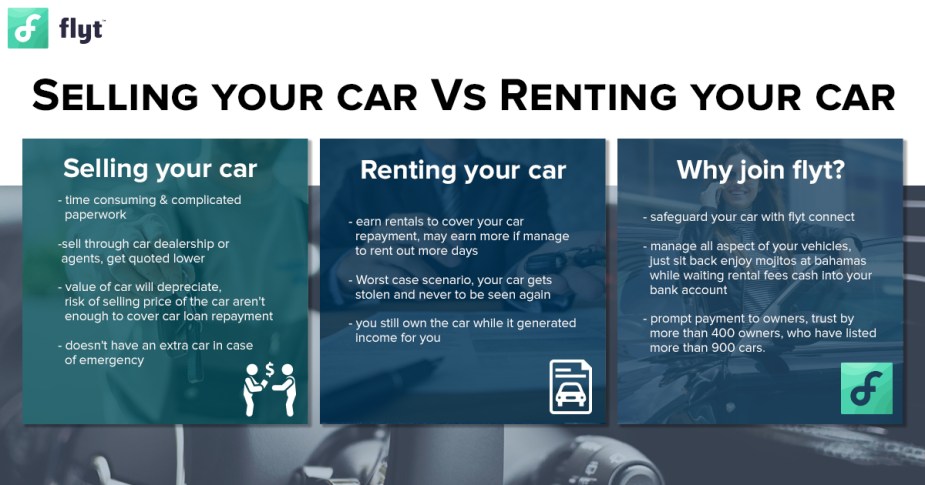 flyt™

SELLING YOUR CAR VS RENTING YOUR CAR

Selling your car

- time consuming & complicated paperwork

-sell through car dealership or agents, get quoted lower

- value of car will depreciate, risk of selling price of the car aren't enough to cover car loan repayment

- doesn't have an extra car in case of emergency

$

Renting your car

- earn rentals to cover your car repayment, may earn more if manage to rent out more days

- Worst case scenario, your car gets stolen and never to be seen again

- you still own the car while it generated income for you

Why join flyt?

- safeguard your car with flyt connect

- manage all aspect of your vehicles, just sit back enjoy mojitos at bahamas while waiting rental fees cash into your bank account

- prompt payment to owners, trust by more than 400 owners, who have listed more than 900 cars.